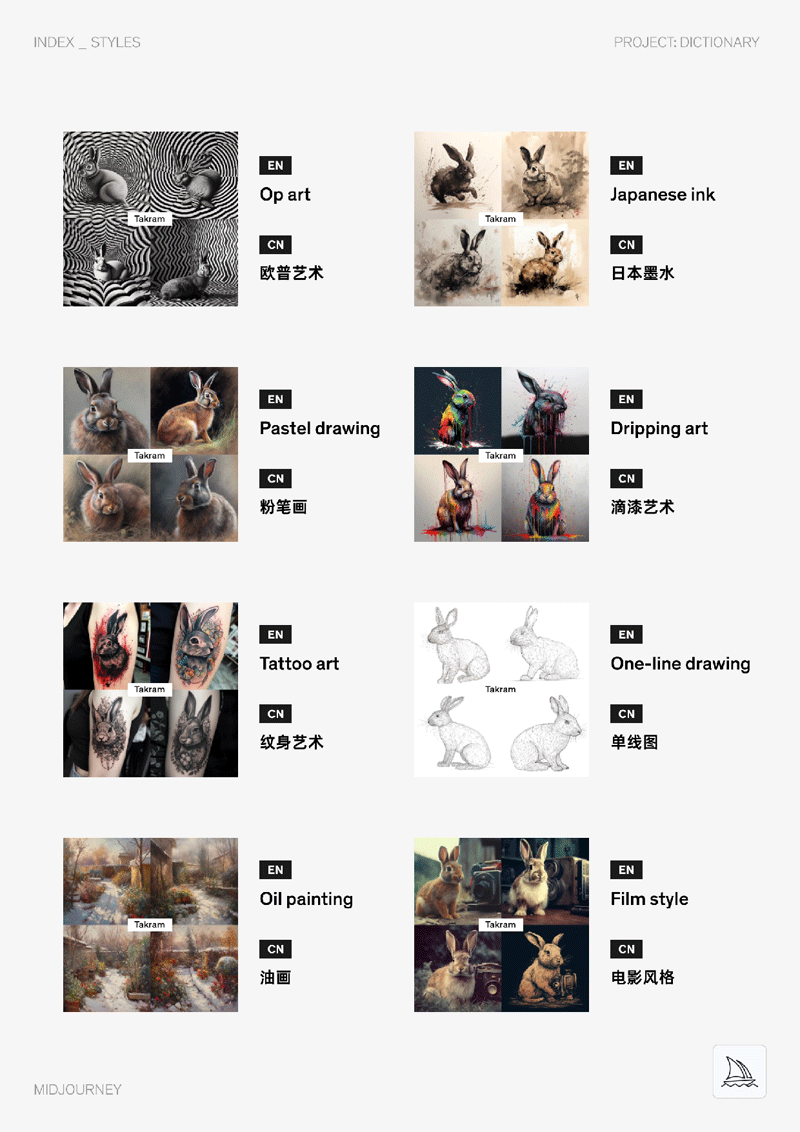 INDEX _ STYLES

PROJECT: DICTIONARY

Takram

EN
Op art

CN
欧普艺术

Takram

EN
Japanese ink

CN
日本墨水

Takram

EN
Pastel drawing

CN
粉笔画

Takram

EN
Dripping art

CN
滴漆艺术

Takram

EN
Tattoo art

CN
纹身艺术

Takram

EN
One-line drawing

CN
单线图

Takram

EN
Oil painting

CN
油画

Takram

EN
Film style

CN
电影风格

MIDJOURNEY