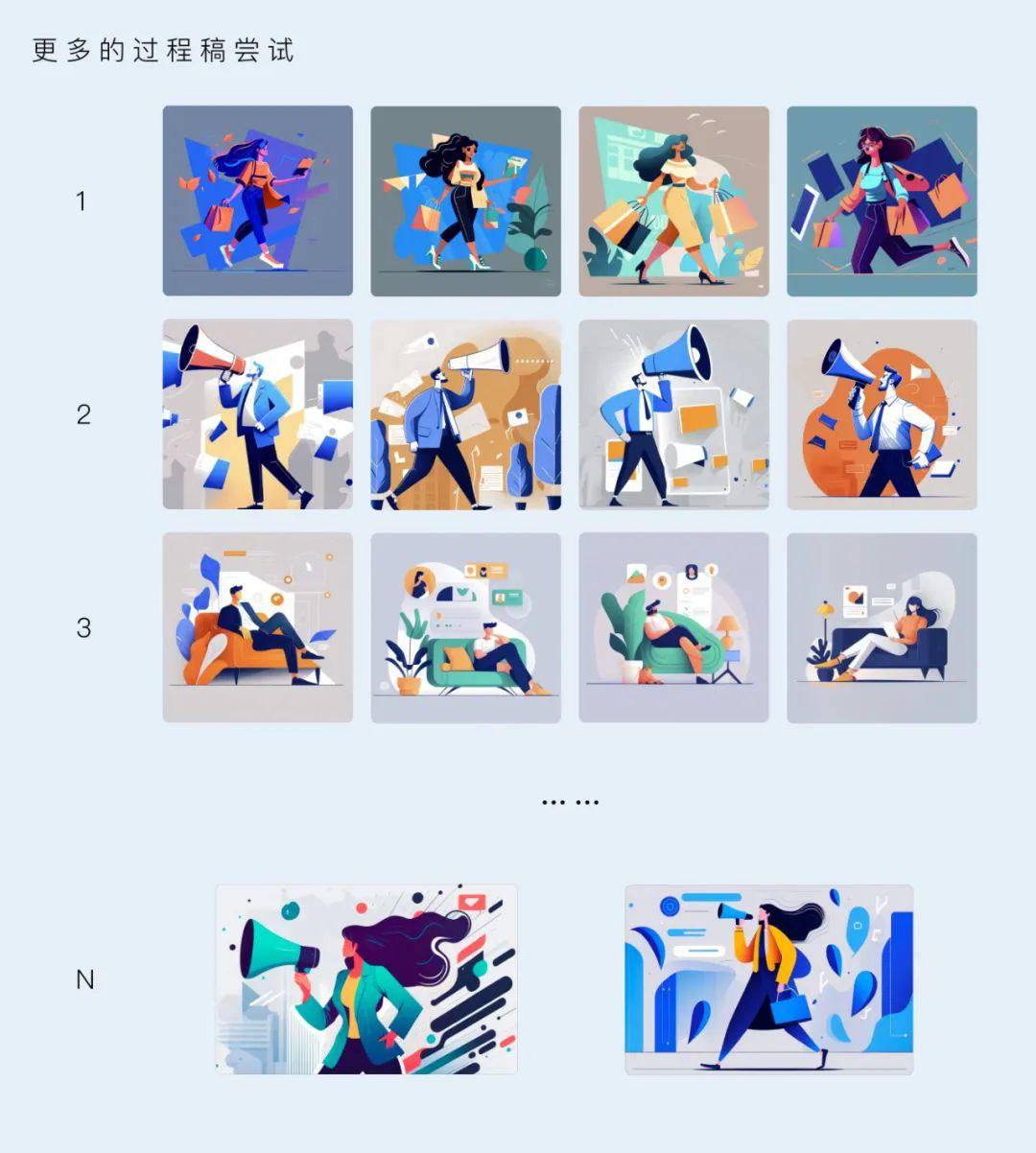 更多的过程稿尝试

1

2

3

... ...

N